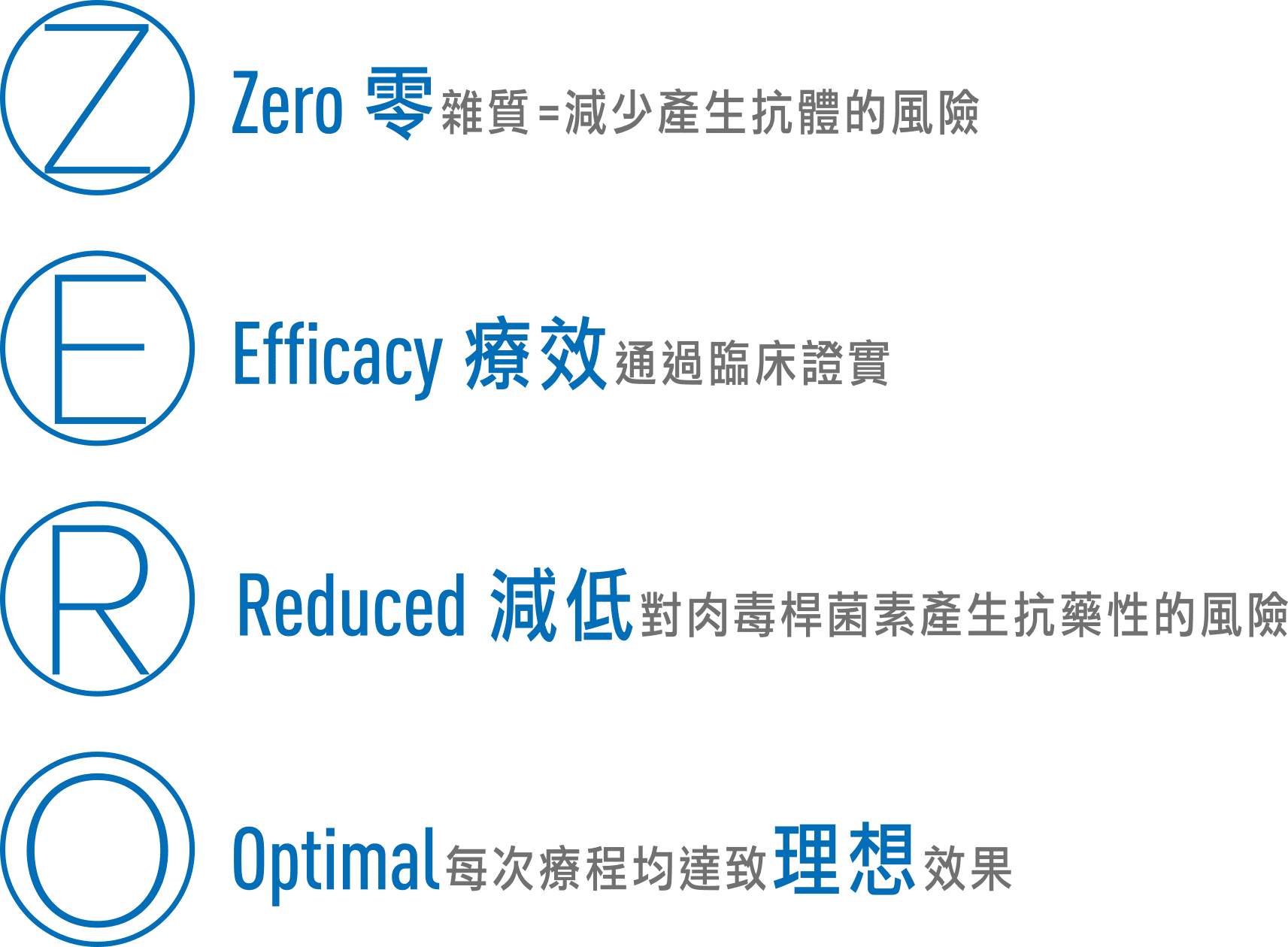 Z

Zero 零雜質=減少產生抗體的風險

E

Efficacy 療效通過臨床證實

R

Reduced 減低對肉毒桿菌素產生抗藥性的風險

O

Optimal每次療程均達致理想效果